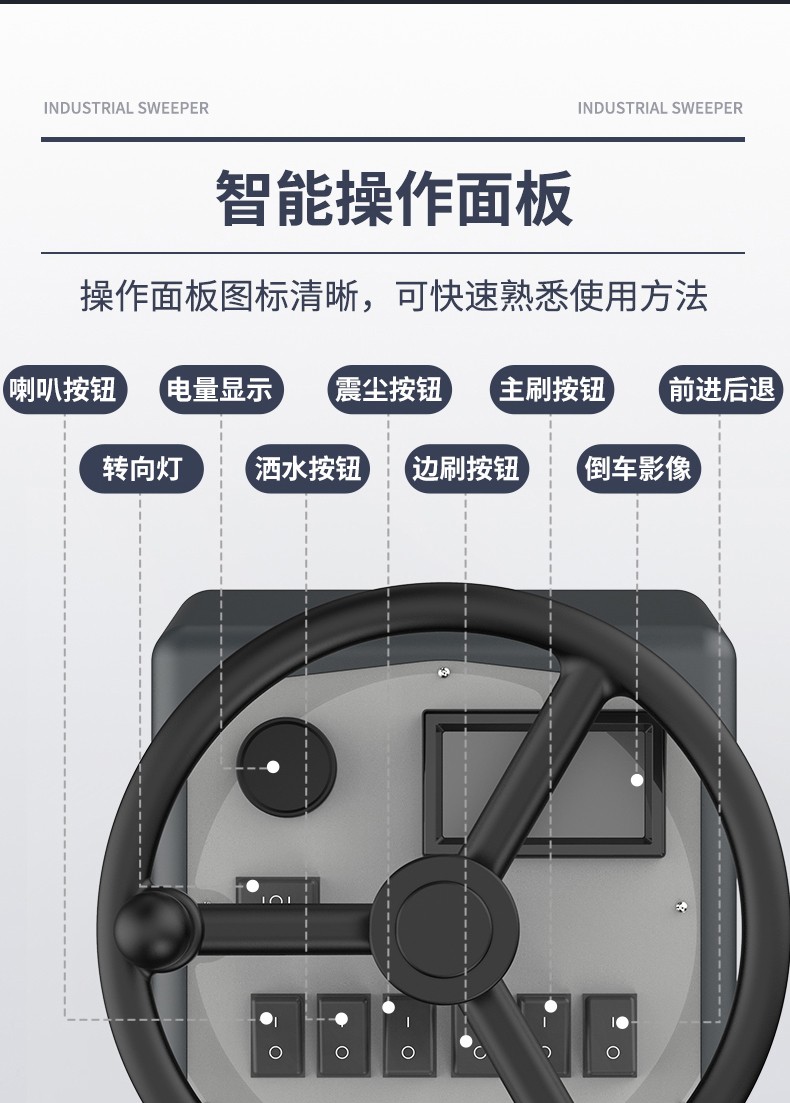 INDUSTRIAL SWEEPER

INDUSTRIAL SWEEPER

智能操作面板

操作面板图标清晰，可快速熟悉使用方法

喇叭按钮

电量显示

震尘按钮

主刷按钮

前进后退

转向灯

洒水按钮

边刷按钮

倒车影像