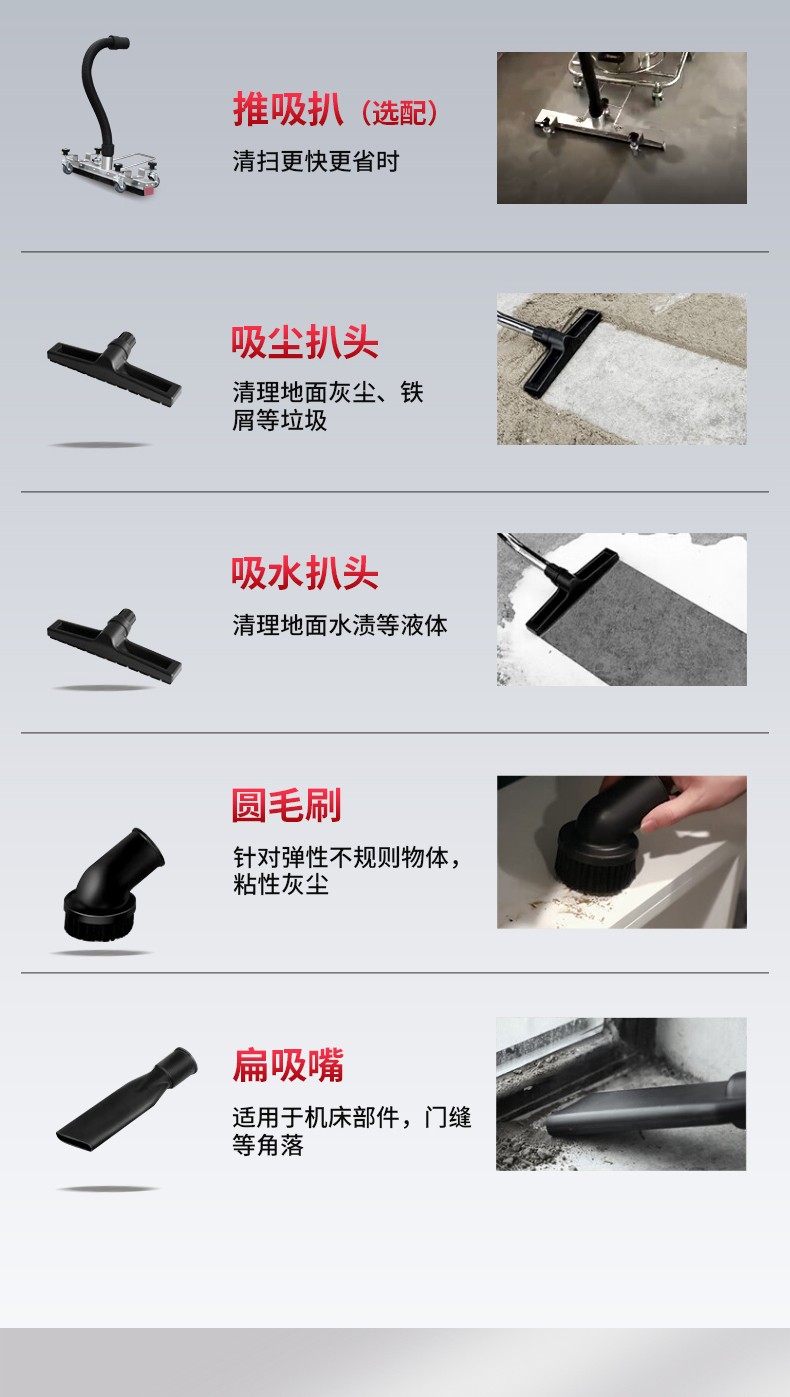 推吸扒（选配）
清扫更快更省时

吸尘扒头
清理地面灰尘、铁屑等垃圾

吸水扒头
清理地面水渍等液体

圆毛刷
针对弹性不规则物体，粘性灰尘

扁吸嘴
适用于机床部件，门缝等角落