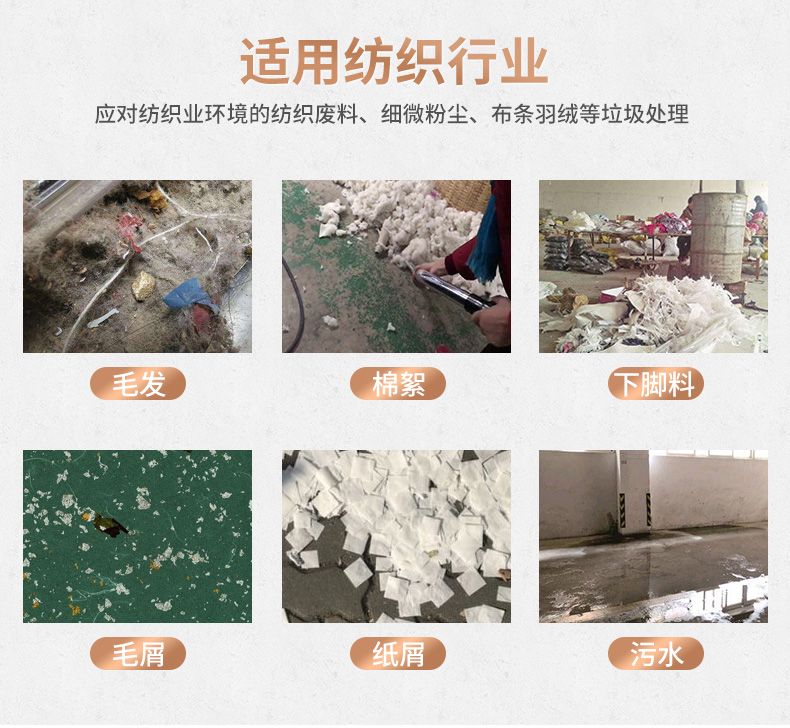 适用纺织行业

应对纺织业环境的纺织废料、细微粉尘、布条羽绒等垃圾处理

毛发

棉絮

下脚料

毛屑

纸屑

污水